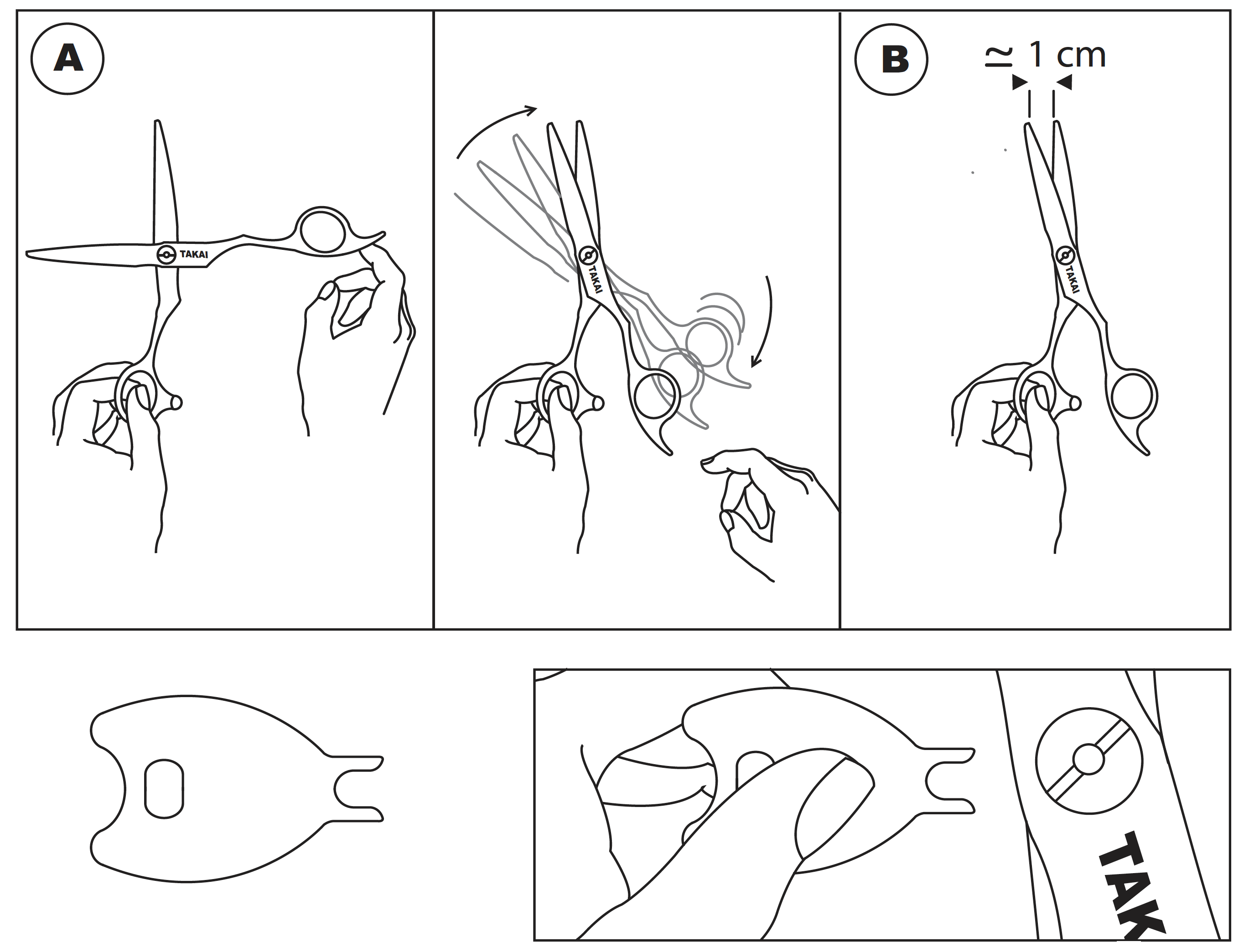 A

TAKAI

TAKAI

B

$\simeq$ 1 cm

TAKAI

TAK